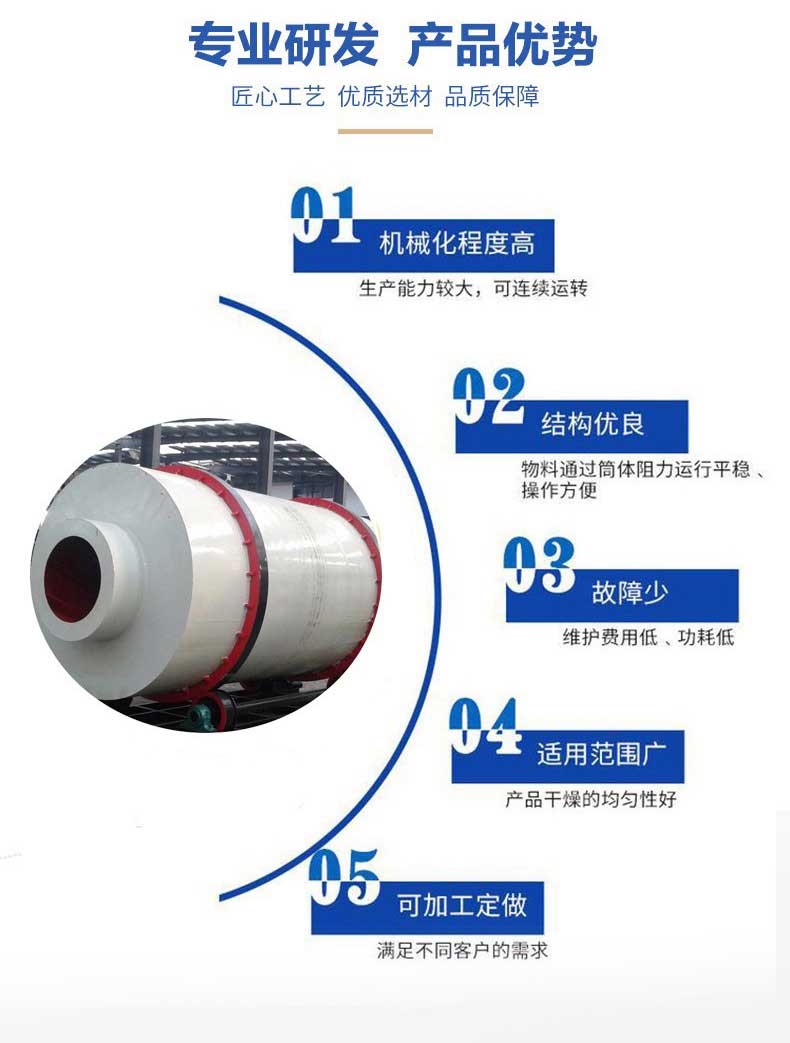 专业研发 产品优势

匠心工艺 优质选材 品质保障

01 机械化程度高

生产能力较大，可连续运转

02 结构优良

物料通过筒体阻力运行平稳、操作方便

03 故障少

维护费用低、功耗低

04 适用范围广

产品干燥的均匀性好

05 可加工定做

满足不同客户的需求